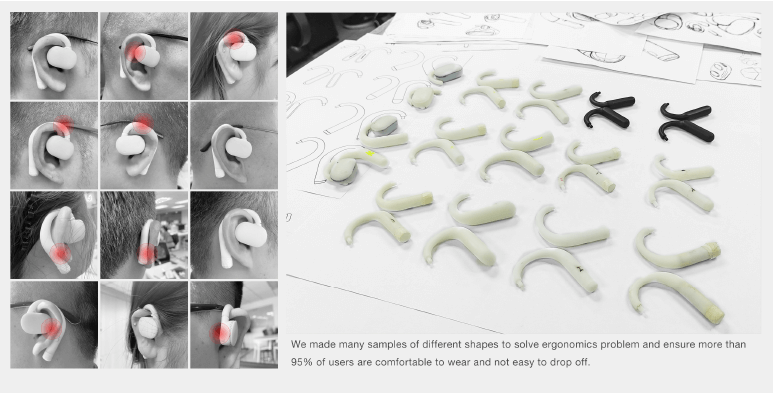 We made many samples of different shapes to solve ergonomics problem and ensure more than 95% of users are comfortable to wear and not easy to drop off.