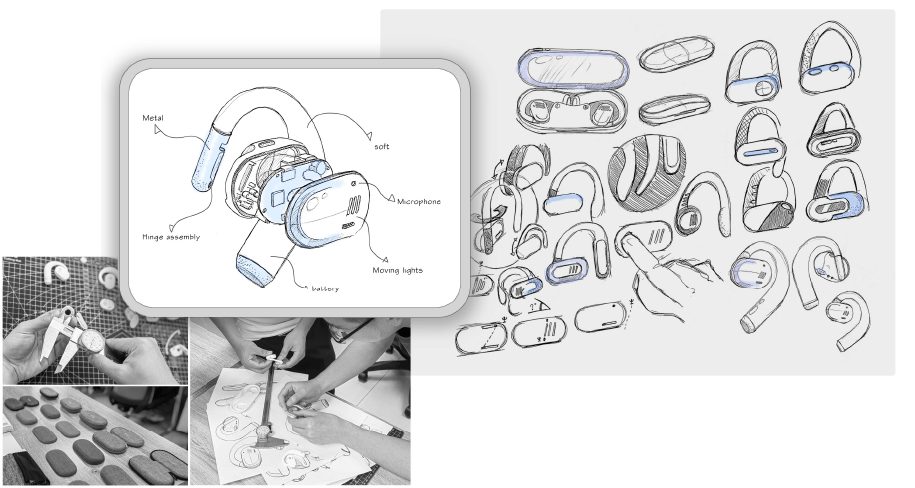 Metal

soft

Microphone

Hinge assembly

Moving lights

battery